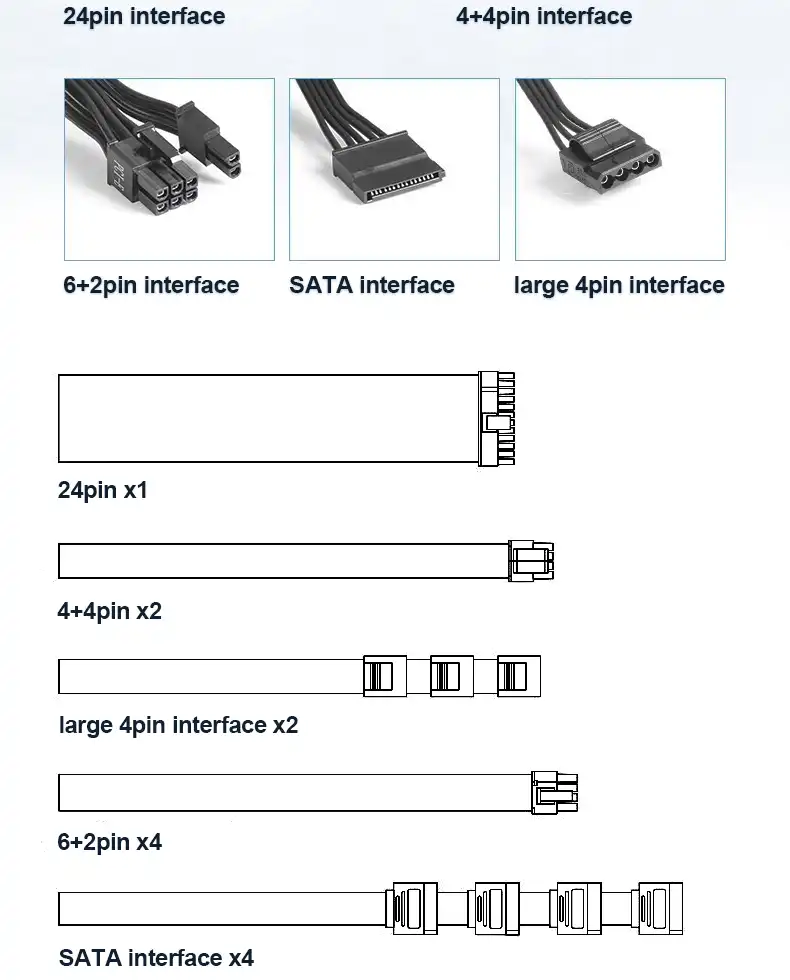 24pin interface

4+4pin interface

6+2pin interface

SATA interface

large 4pin interface

24pin x1

4+4pin x2

large 4pin interface x2

6+2pin x4

SATA interface x4